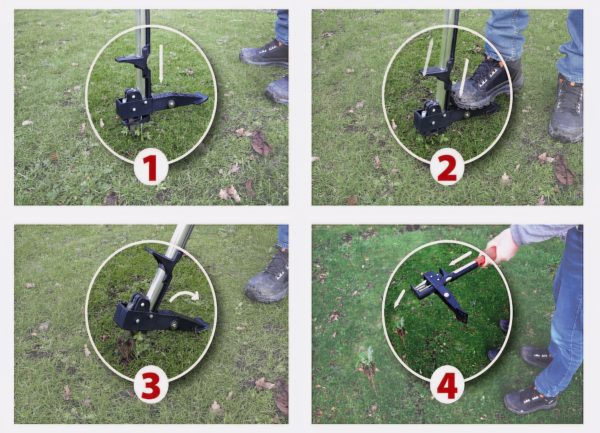 1

2

3

4