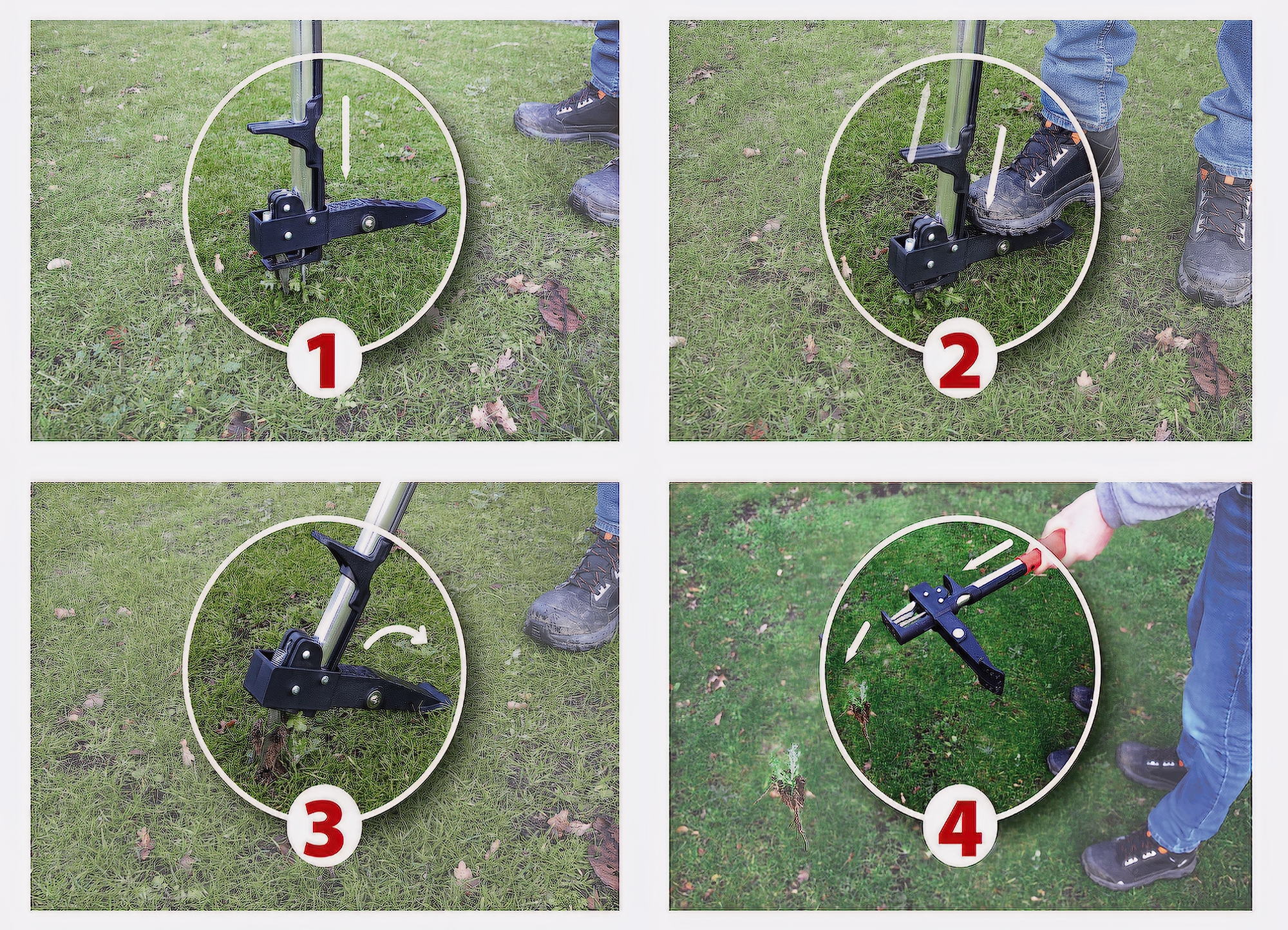 1

2

3

4